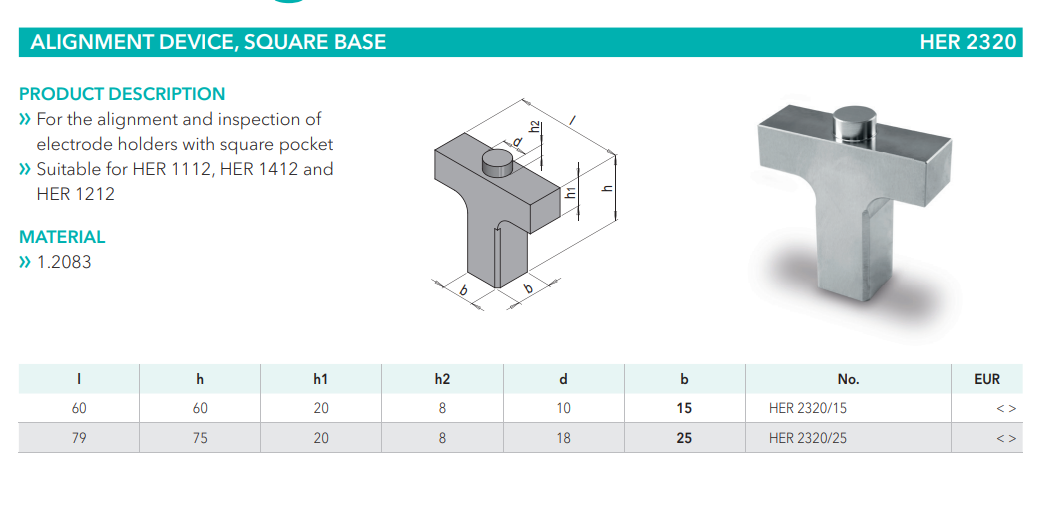 ALIGNMENT DEVICE, SQUARE BASE HER 2320

PRODUCT DESCRIPTION
» For the alignment and inspection of electrode holders with square pocket
» Suitable for HER 1112, HER 1412 and HER 1212

MATERIAL
» 1.2083

d h2 l h1 h b b

| l | h | h1 | h2 | d | b | No. | EUR |
|---|---|---|---|---|---|---|---|
| 60 | 60 | 20 | 8 | 10 | 15 | HER 2320/15 | < > |
| 79 | 75 | 20 | 8 | 18 | 25 | HER 2320/25 | < > |