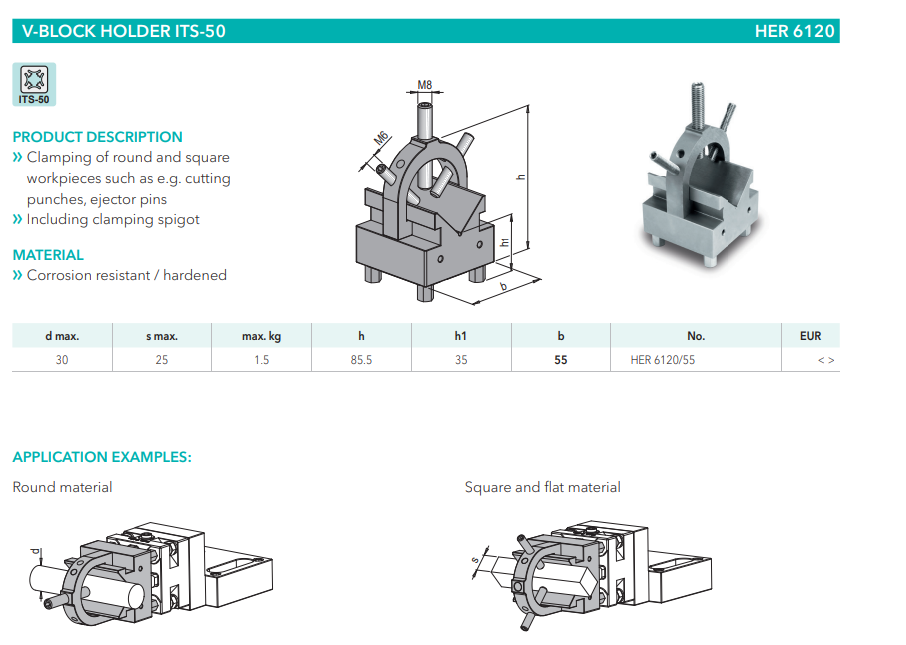 V-BLOCK HOLDER ITS-50

HER 6120

ITS-50

PRODUCT DESCRIPTION
» Clamping of round and square workpieces such as e.g. cutting punches, ejector pins
» Including clamping spigot

MATERIAL
» Corrosion resistant / hardened

M8
M6
h
h1
b

| d max. | s max. | max. kg | h | h1 | b | No. | EUR |
|---|---|---|---|---|---|---|---|
| 30 | 25 | 1.5 | 85.5 | 35 | 55 | HER 6120/55 | < > |

APPLICATION EXAMPLES:

Round material

d

Square and flat material

s