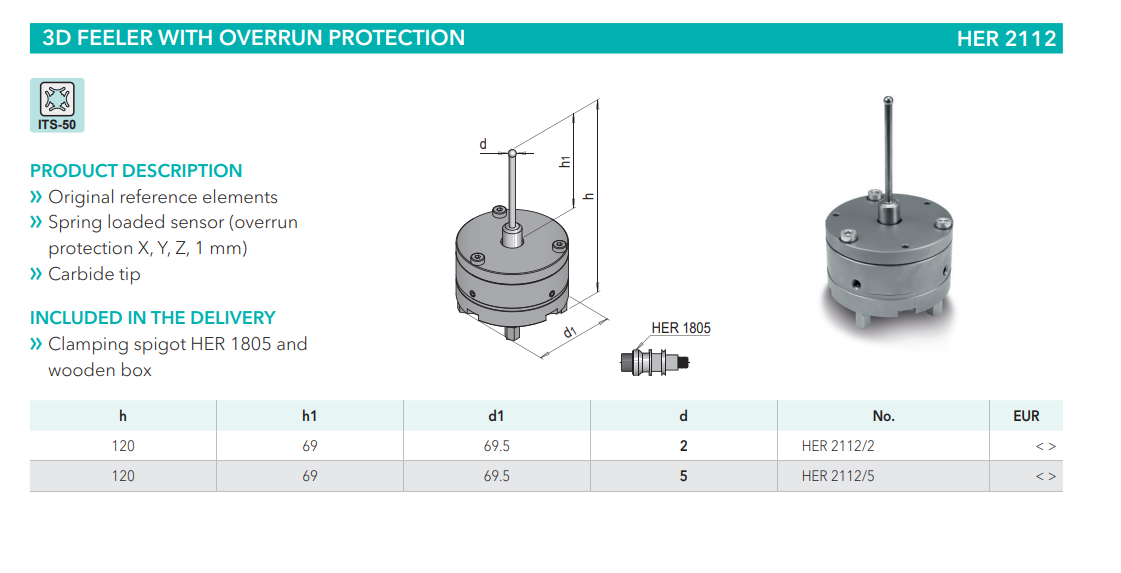 3D FEELER WITH OVERRUN PROTECTION HER 2112

ITS-50

PRODUCT DESCRIPTION
» Original reference elements
» Spring loaded sensor (overrun protection X, Y, Z, 1 mm)
» Carbide tip

INCLUDED IN THE DELIVERY
» Clamping spigot HER 1805 and wooden box

d
h1
h
d1
HER 1805

| h | h1 | d1 | d | No. | EUR |
|---|---|---|---|---|---|
| 120 | 69 | 69.5 | 2 | HER 2112/2 | < > |
| 120 | 69 | 69.5 | 5 | HER 2112/5 | < > |