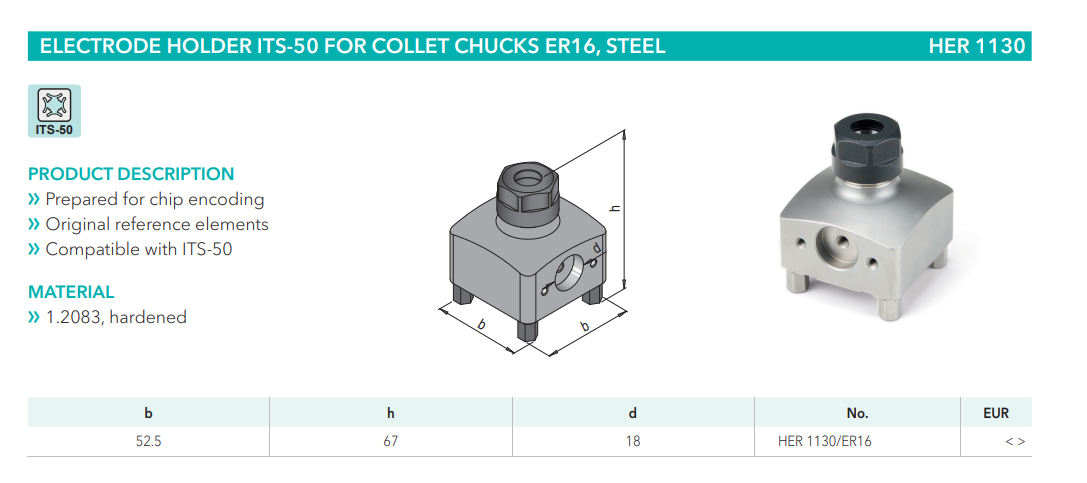 ELECTRODE HOLDER ITS-50 FOR COLLET CHUCKS ER16, STEEL HER 1130

ITS-50

PRODUCT DESCRIPTION
» Prepared for chip encoding
» Original reference elements
» Compatible with ITS-50

MATERIAL
» 1.2083, hardened

h
d
b
b

| b | h | d | No. | EUR |
|---|---|---|---|---|
| 52.5 | 67 | 18 | HER 1130/ER16 | < > |