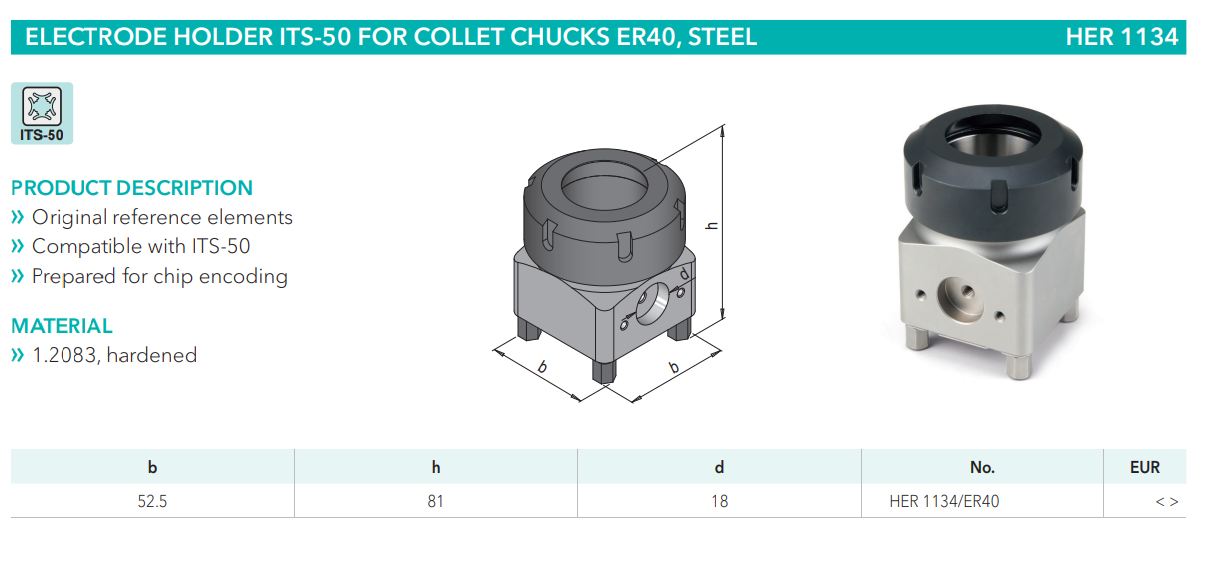 ELECTRODE HOLDER ITS-50 FOR COLLET CHUCKS ER40, STEEL HER 1134

ITS-50

PRODUCT DESCRIPTION
» Original reference elements
» Compatible with ITS-50
» Prepared for chip encoding

MATERIAL
» 1.2083, hardened

h
d
b
b

| b | h | d | No. | EUR |
|---|---|---|---|---|
| 52.5 | 81 | 18 | HER 1134/ER40 | < > |