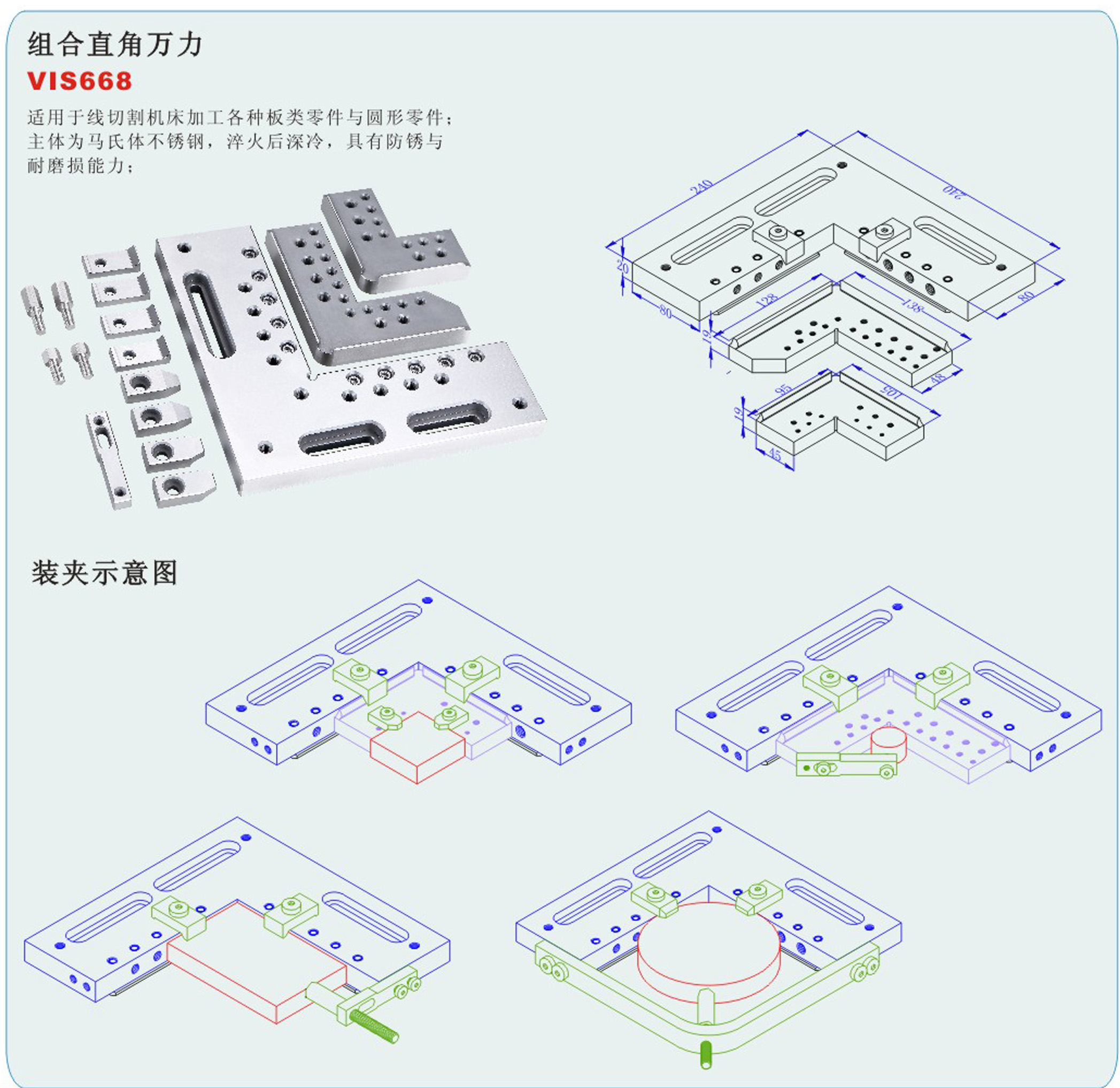 组合直角万力
VIS668

适用于线切割机床加工各种板类零件与圆形零件；主体为马氏体不锈钢，淬火后深冷，具有防锈与耐磨损能力；

240
240
20
80
80
128
138
19
48
95
105
19
45

装夹示意图