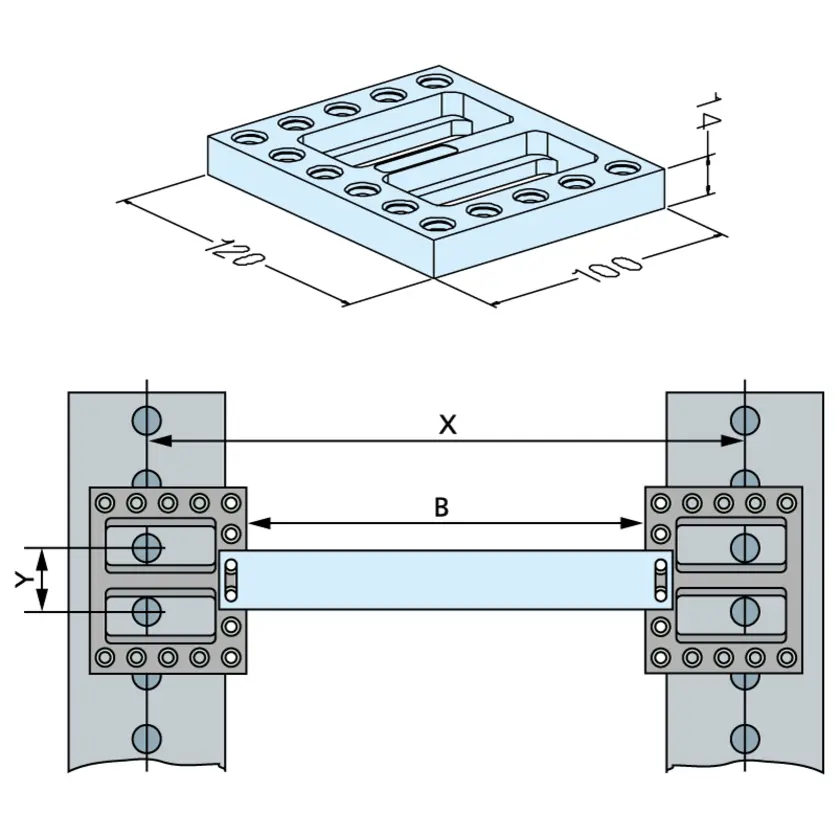 14
120
100
X
B
Y