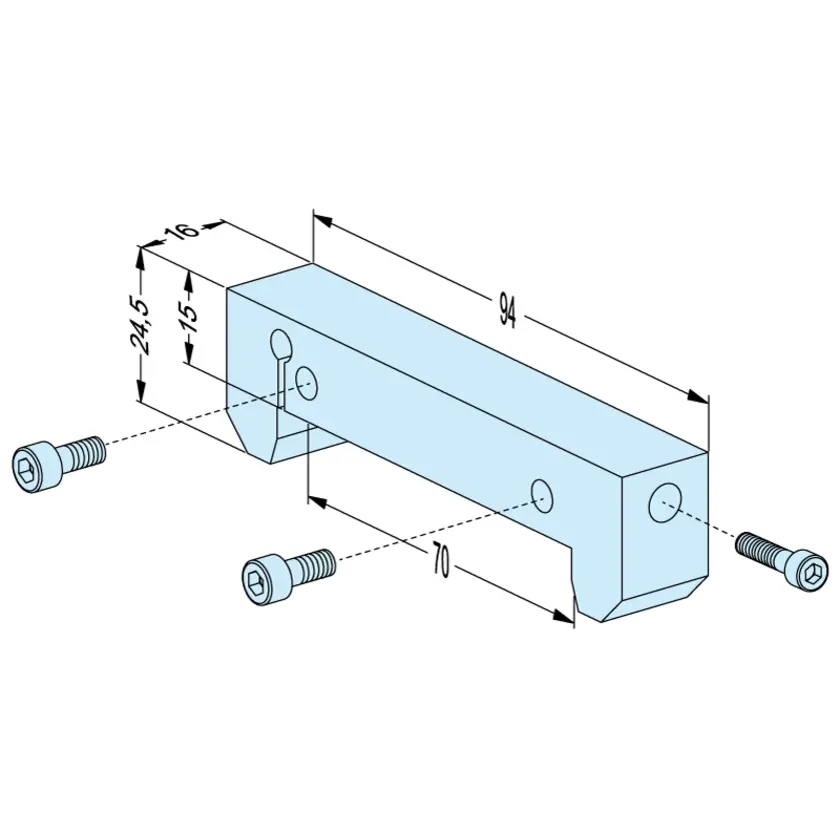 16
24,5
15
94
70