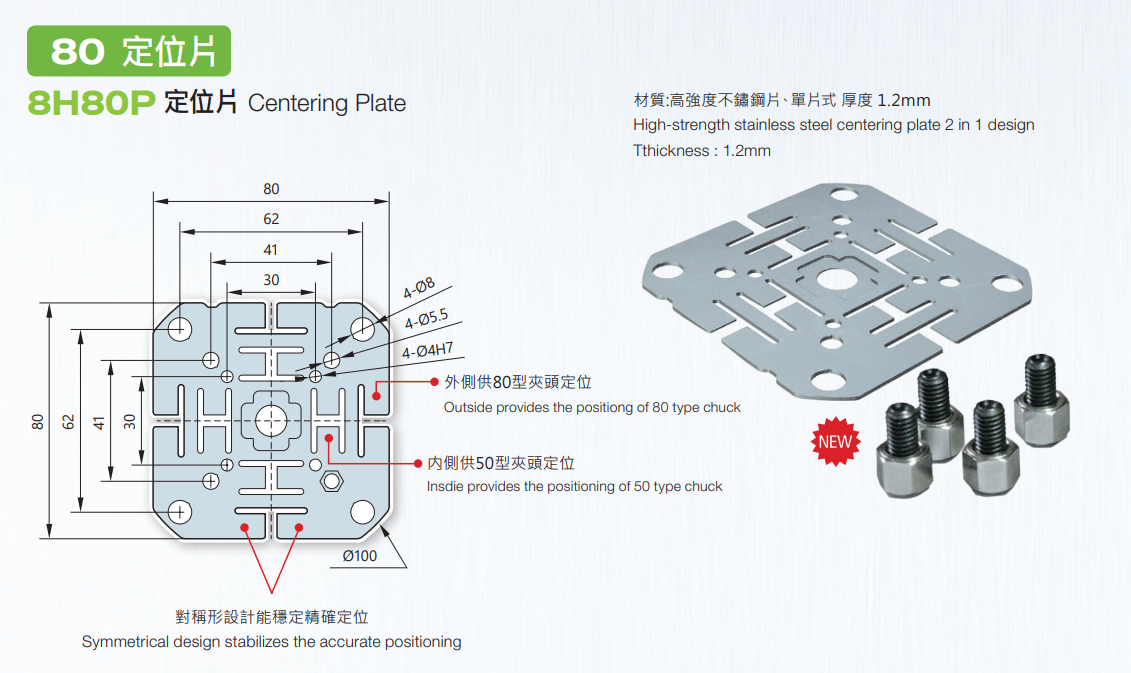 80 定位片

8H80P 定位片 Centering Plate

材質:高強度不鏽鋼片、單片式 厚度 1.2mm
High-strength stainless steel centering plate 2 in 1 design
Tthickness : 1.2mm

80
62
41
30
4-Ø8
4-Ø5.5
4-Ø4H7
80
62
41
30
Ø100

外側供80型夾頭定位
Outside provides the positiong of 80 type chuck

內側供50型夾頭定位
Insdie provides the positioning of 50 type chuck

NEW

對稱形設計能穩定精確定位
Symmetrical design stabilizes the accurate positioning