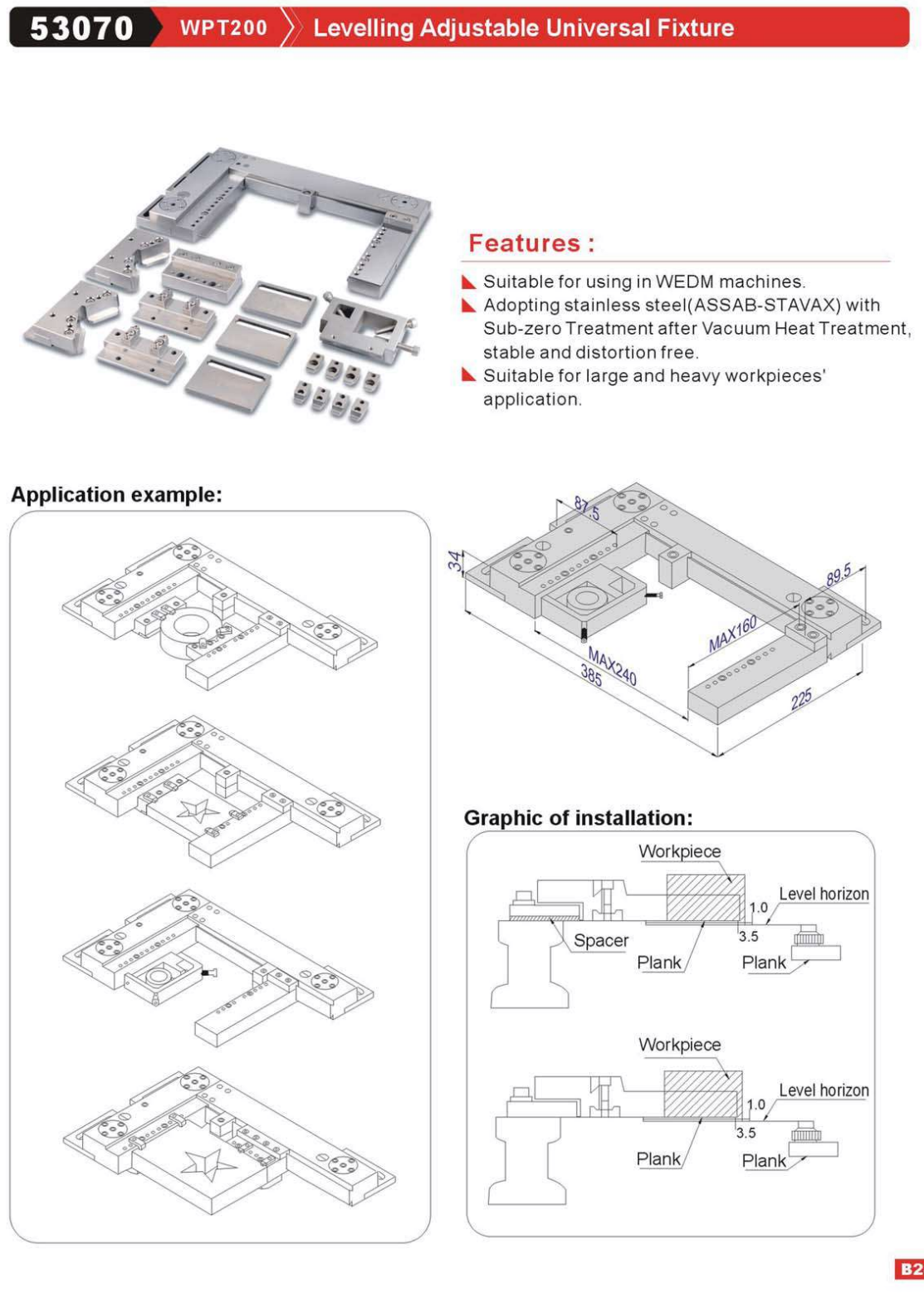 53070 WPT200 Levelling Adjustable Universal Fixture

Features :

Suitable for using in WEDM machines.

Adopting stainless steel(ASSAB-STAVAX) with Sub-zero Treatment after Vacuum Heat Treatment, stable and distortion free.

Suitable for large and heavy workpieces' application.

Application example:

87.5
34
89.5
MAX160
MAX240
385
225

Graphic of installation:

Workpiece
Level horizon
1.0
3.5
Spacer
Plank
Plank

Workpiece
Level horizon
1.0
3.5
Plank
Plank

B2