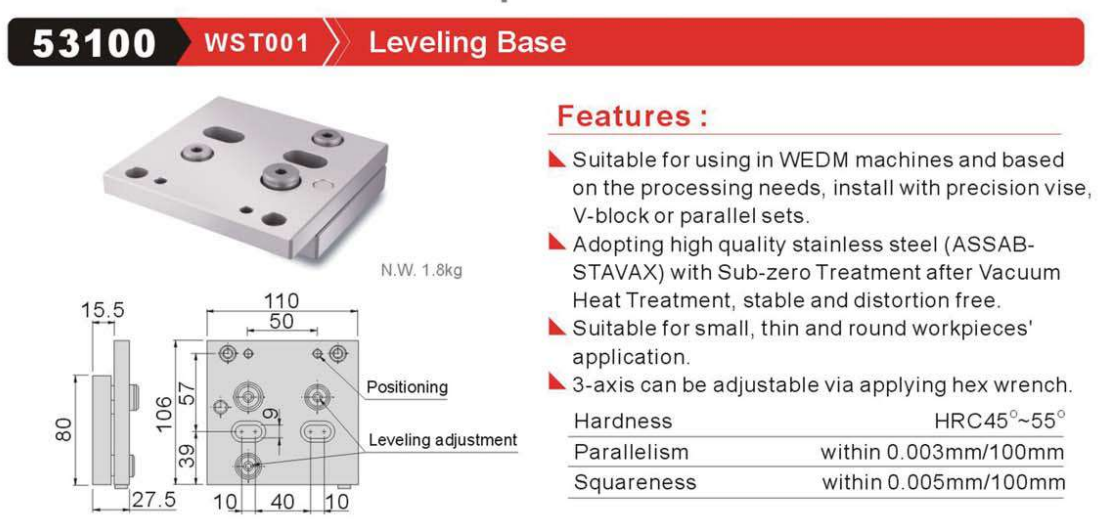 53100 WST001 Leveling Base

N.W. 1.8kg

15.5
80
27.5
110
50
106
57
39
9
10
40
10
Positioning
Leveling adjustment

Features :

Suitable for using in WEDM machines and based on the processing needs, install with precision vise, V-block or parallel sets.

Adopting high quality stainless steel (ASSAB-STAVAX) with Sub-zero Treatment after Vacuum Heat Treatment, stable and distortion free.

Suitable for small, thin and round workpieces' application.

3-axis can be adjustable via applying hex wrench.

| Hardness | HRC45°~55° |
|---|---|
| Parallelism | within 0.003mm/100mm |
| Squareness | within 0.005mm/100mm |