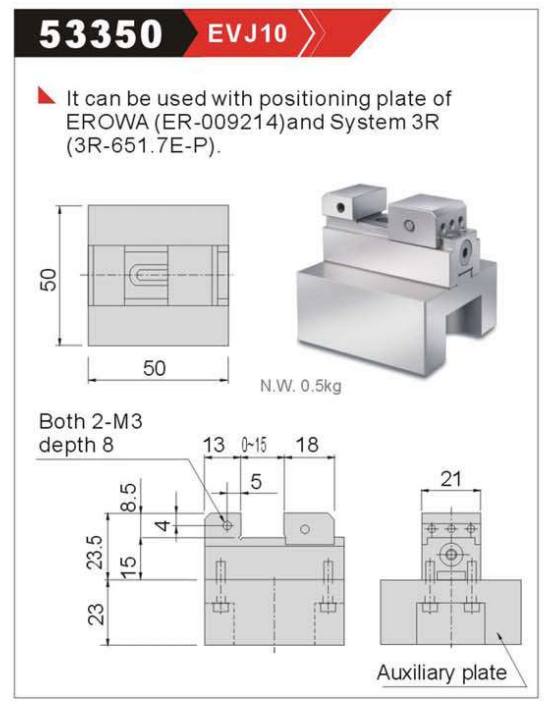 53350 EVJ10

It can be used with positioning plate of EROWA (ER-009214)and System 3R (3R-651.7E-P).

50

50

N.W. 0.5kg

Both 2-M3 depth 8

13 0~15 18

5

8.5

4

23.5

15

23

21

Auxiliary plate