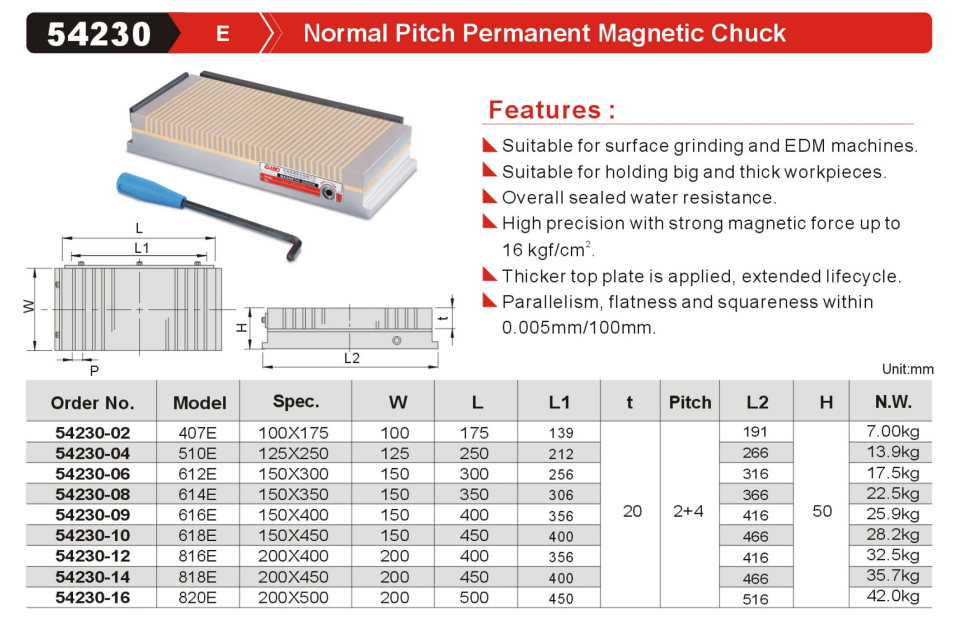 54230 E Normal Pitch Permanent Magnetic Chuck

Features :

Suitable for surface grinding and EDM machines.
Suitable for holding big and thick workpieces.
Overall sealed water resistance.
High precision with strong magnetic force up to 16 kgf/cm$^2$.
Thicker top plate is applied, extended lifecycle.
Parallelism, flatness and squareness within 0.005mm/100mm.

L
L1
W
P
H
t
L2

Unit:mm

| Order No. | Model | Spec. | W | L | L1 | t | Pitch | L2 | H | N.W. |
|---|---|---|---|---|---|---|---|---|---|---|
| 54230-02 | 407E | 100X175 | 100 | 175 | 139 | 20 | 2+4 | 191 | 50 | 7.00kg |
| 54230-04 | 510E | 125X250 | 125 | 250 | 212 | | | 266 | | 13.9kg |
| 54230-06 | 612E | 150X300 | 150 | 300 | 256 | | | 316 | | 17.5kg |
| 54230-08 | 614E | 150X350 | 150 | 350 | 306 | | | 366 | | 22.5kg |
| 54230-09 | 616E | 150X400 | 150 | 400 | 356 | | | 416 | | 25.9kg |
| 54230-10 | 618E | 150X450 | 150 | 450 | 400 | | | 466 | | 28.2kg |
| 54230-12 | 816E | 200X400 | 200 | 400 | 356 | | | 416 | | 32.5kg |
| 54230-14 | 818E | 200X450 | 200 | 450 | 400 | | | 466 | | 35.7kg |
| 54230-16 | 820E | 200X500 | 200 | 500 | 450 | | | 516 | | 42.0kg |