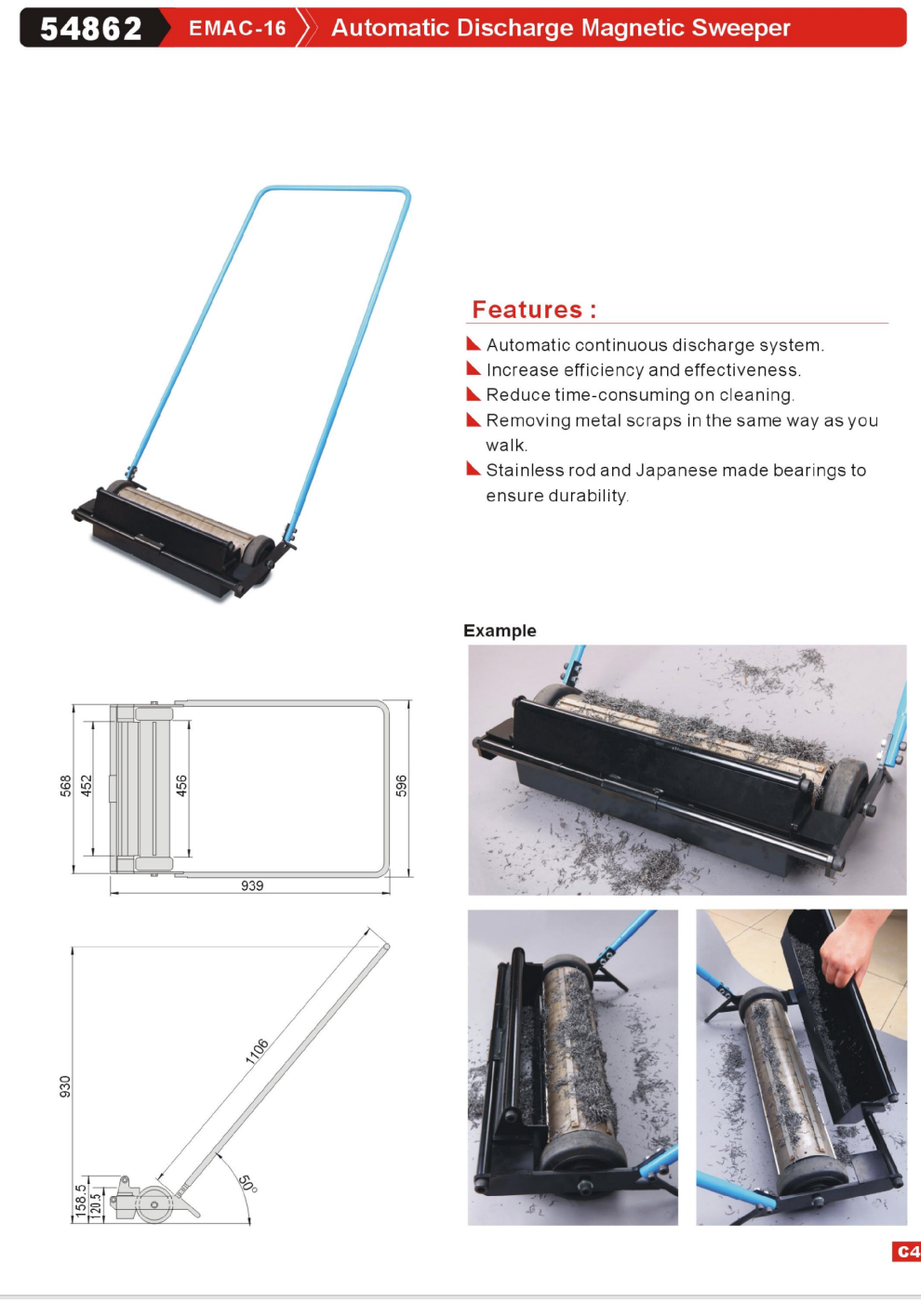 54862 EMAC-16 Automatic Discharge Magnetic Sweeper

Features :

Automatic continuous discharge system.

Increase efficiency and effectiveness.

Reduce time-consuming on cleaning.

Removing metal scraps in the same way as you walk.

Stainless rod and Japanese made bearings to ensure durability.

Example

568
452
456
596
939

930
1106
50°
158.5
120.5

C4