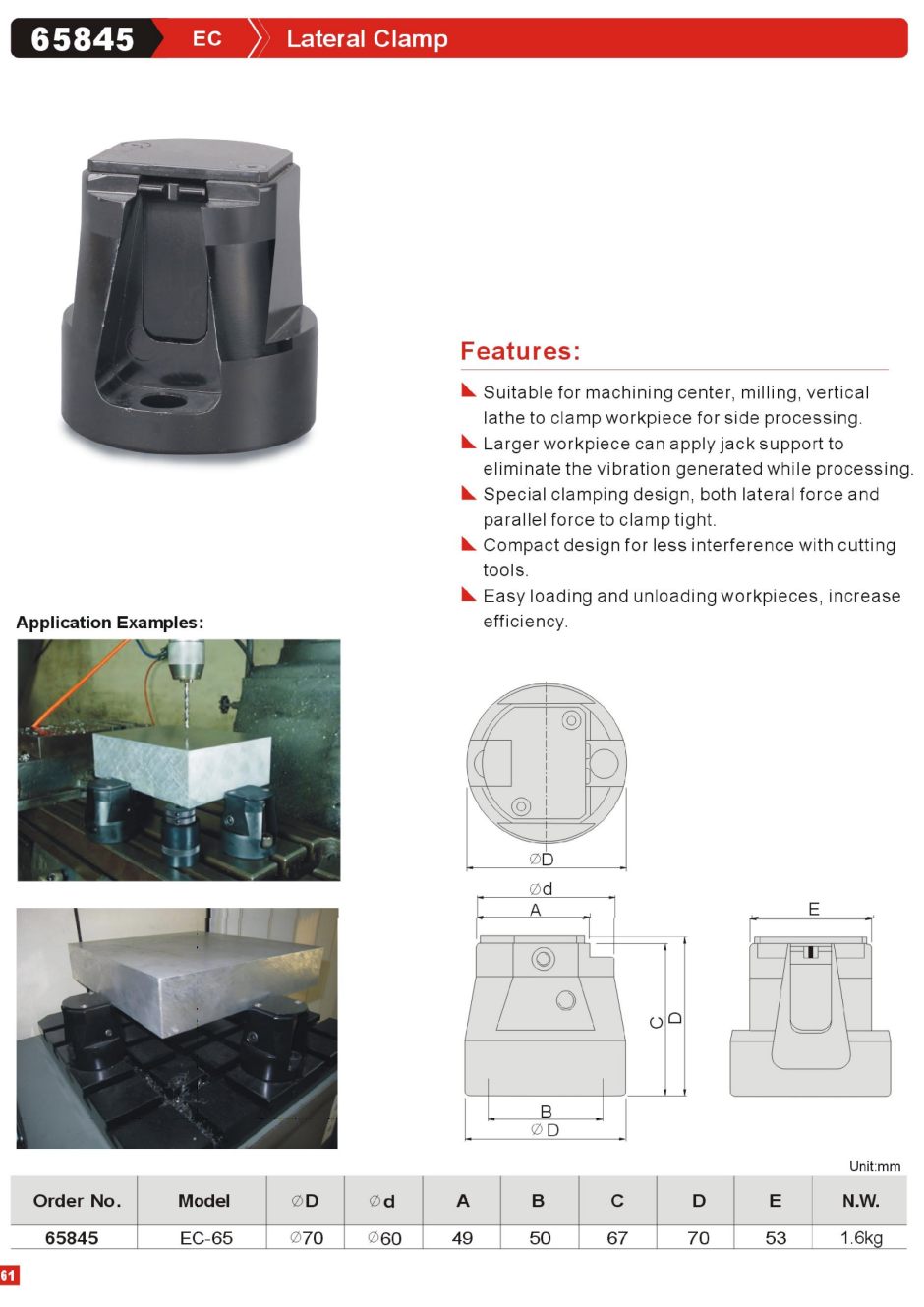 65845 EC Lateral Clamp

Features:

Suitable for machining center, milling, vertical lathe to clamp workpiece for side processing.

Larger workpiece can apply jack support to eliminate the vibration generated while processing.

Special clamping design, both lateral force and parallel force to clamp tight.

Compact design for less interference with cutting tools.

Easy loading and unloading workpieces, increase efficiency.

Application Examples:

∅D

∅d

A

C

D

B

∅D

E

Unit:mm

| Order No. | Model | ∅D | ∅d | A | B | C | D | E | N.W. |
|---|---|---|---|---|---|---|---|---|---|
| 65845 | EC-65 | ∅70 | ∅60 | 49 | 50 | 67 | 70 | 53 | 1.6kg |

61