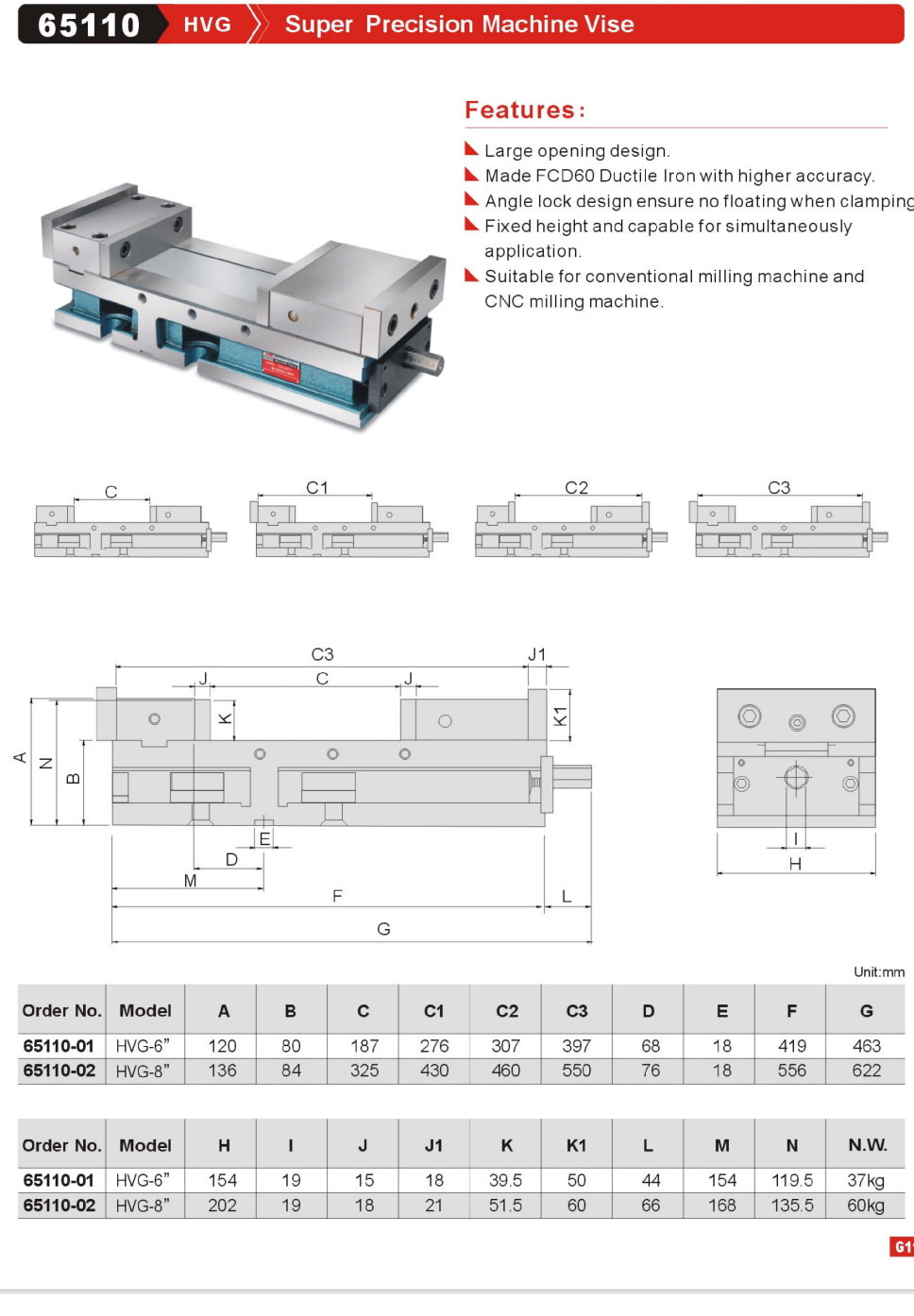 65110 HVG Super Precision Machine Vise

Features:

Large opening design.
Made FCD60 Ductile Iron with higher accuracy.
Angle lock design ensure no floating when clamping
Fixed height and capable for simultaneously application.
Suitable for conventional milling machine and CNC milling machine.

C C1 C2 C3

C3 J1 J C J K K1 A N B E D M F L G

I H

Unit:mm

| Order No. | Model | A | B | C | C1 | C2 | C3 | D | E | F | G |
|---|---|---|---|---|---|---|---|---|---|---|---|
| 65110-01 | HVG-6" | 120 | 80 | 187 | 276 | 307 | 397 | 68 | 18 | 419 | 463 |
| 65110-02 | HVG-8" | 136 | 84 | 325 | 430 | 460 | 550 | 76 | 18 | 556 | 622 |

| Order No. | Model | H | I | J | J1 | K | K1 | L | M | N | N.W. |
|---|---|---|---|---|---|---|---|---|---|---|---|
| 65110-01 | HVG-6" | 154 | 19 | 15 | 18 | 39.5 | 50 | 44 | 154 | 119.5 | 37kg |
| 65110-02 | HVG-8" | 202 | 19 | 18 | 21 | 51.5 | 60 | 66 | 168 | 135.5 | 60kg |

G1