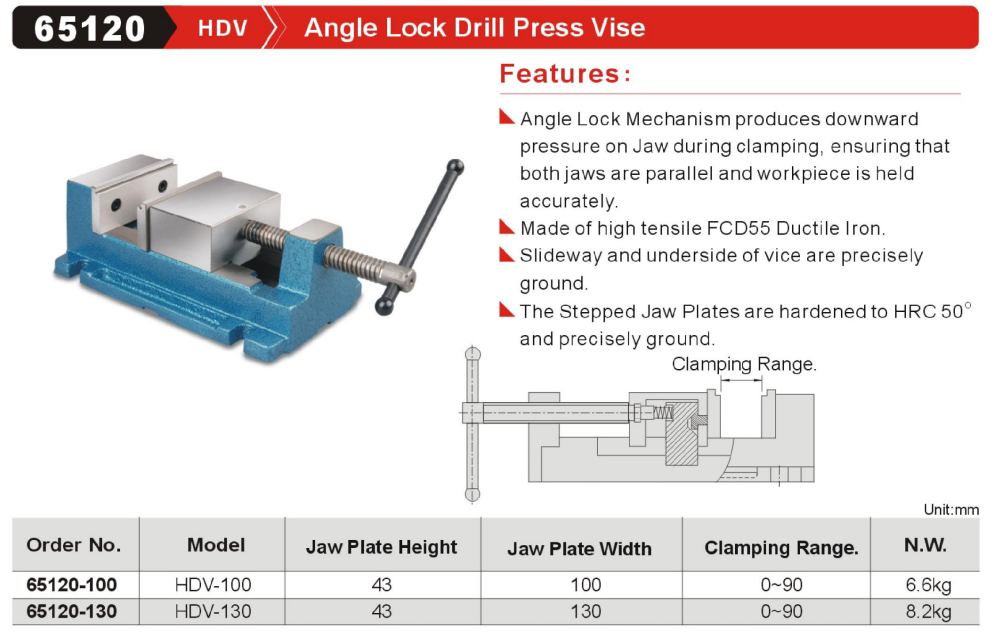 65120 HDV Angle Lock Drill Press Vise

Features:

Angle Lock Mechanism produces downward pressure on Jaw during clamping, ensuring that both jaws are parallel and workpiece is held accurately.

Made of high tensile FCD55 Ductile Iron.

Slideway and underside of vice are precisely ground.

The Stepped Jaw Plates are hardened to HRC 50° and precisely ground.

Clamping Range.

Unit:mm

| Order No. | Model | Jaw Plate Height | Jaw Plate Width | Clamping Range. | N.W. |
|---|---|---|---|---|---|
| 65120-100 | HDV-100 | 43 | 100 | 0~90 | 6.6kg |
| 65120-130 | HDV-130 | 43 | 130 | 0~90 | 8.2kg |