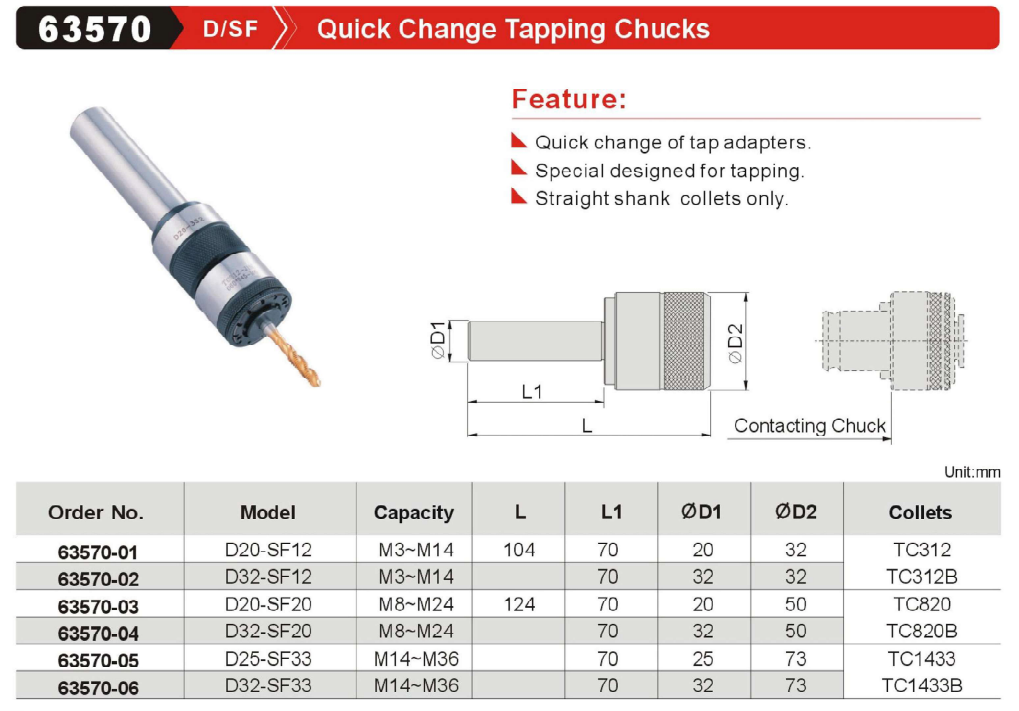 63570 D/SF Quick Change Tapping Chucks

Feature:

Quick change of tap adapters.
Special designed for tapping.
Straight shank collets only.

ØD1
L1
L
ØD2
Contacting Chuck

Unit:mm

| Order No. | Model | Capacity | L | L1 | ØD1 | ØD2 | Collets |
|---|---|---|---|---|---|---|---|
| 63570-01 | D20-SF12 | M3~M14 | 104 | 70 | 20 | 32 | TC312 |
| 63570-02 | D32-SF12 | M3~M14 | | 70 | 32 | 32 | TC312B |
| 63570-03 | D20-SF20 | M8~M24 | 124 | 70 | 20 | 50 | TC820 |
| 63570-04 | D32-SF20 | M8~M24 | | 70 | 32 | 50 | TC820B |
| 63570-05 | D25-SF33 | M14~M36 | | 70 | 25 | 73 | TC1433 |
| 63570-06 | D32-SF33 | M14~M36 | | 70 | 32 | 73 | TC1433B |