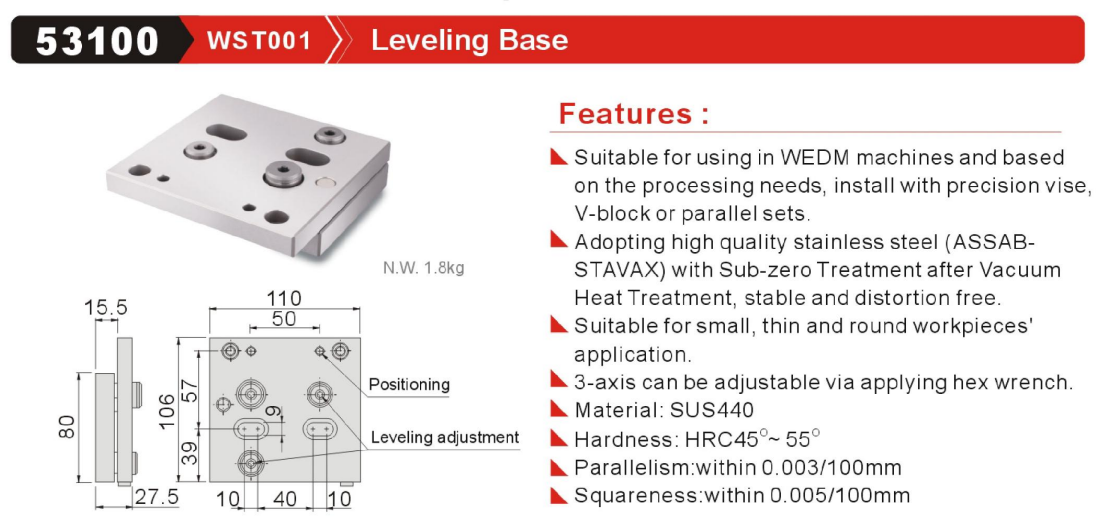 53100 WST001 Leveling Base

N.W. 1.8kg

15.5
80
27.5
110
50
106
57
9
39
10 40 10
Positioning
Leveling adjustment

Features :

Suitable for using in WEDM machines and based on the processing needs, install with precision vise, V-block or parallel sets.

Adopting high quality stainless steel (ASSAB-STAVAX) with Sub-zero Treatment after Vacuum Heat Treatment, stable and distortion free.

Suitable for small, thin and round workpieces' application.

3-axis can be adjustable via applying hex wrench.

Material: SUS440

Hardness: HRC45°~ 55°

Parallelism:within 0.003/100mm

Squareness:within 0.005/100mm