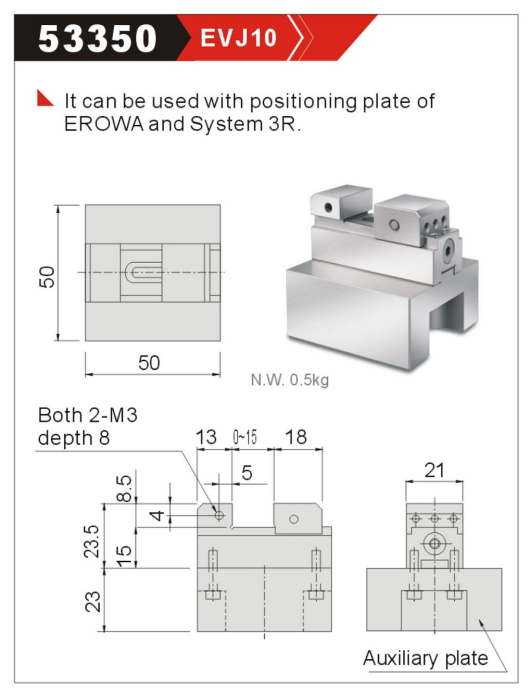 53350 EVJ10

It can be used with positioning plate of EROWA and System 3R.

50

50

N.W. 0.5kg

Both 2-M3
depth 8

13
0~15
18
5
8.5
4
23.5
15
23

21

Auxiliary plate