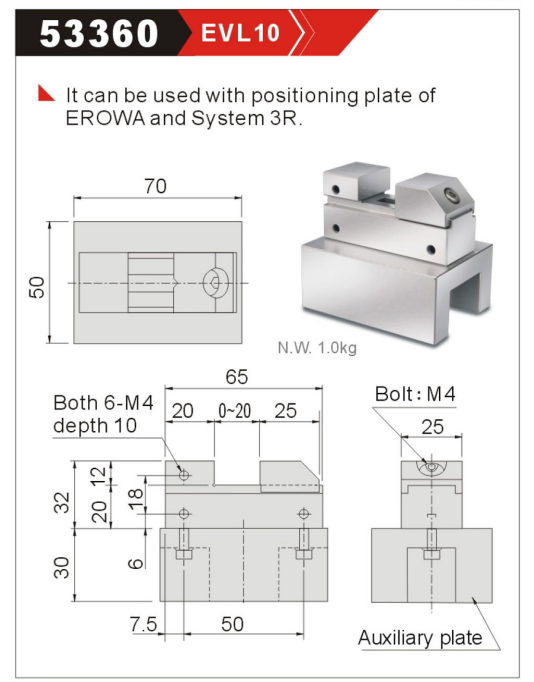 53360 EVL10

It can be used with positioning plate of EROWA and System 3R.

70

50

N.W. 1.0kg

65

Both 6-M4 depth 10

20 0~20 25

32 12 20 18

30 6

7.5 50

Bolt : M4

25

Auxiliary plate