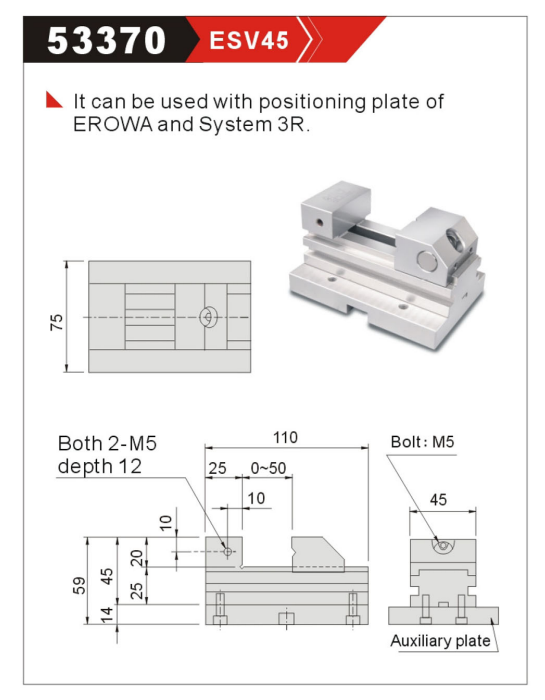 53370 ESV45

It can be used with positioning plate of EROWA and System 3R.

75

Both 2-M5
depth 12

110

25 0~50

10

10

20

59 45

25

14

Bolt : M5

45

Auxiliary plate