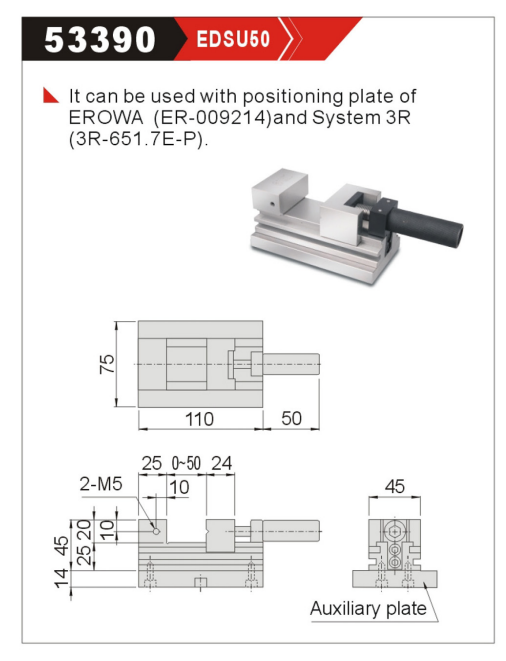 53390 EDSU50

It can be used with positioning plate of EROWA (ER-009214)and System 3R (3R-651.7E-P).

75
110
50

25 0~50 24
2-M5
10
45
20
10
25
14

45

Auxiliary plate