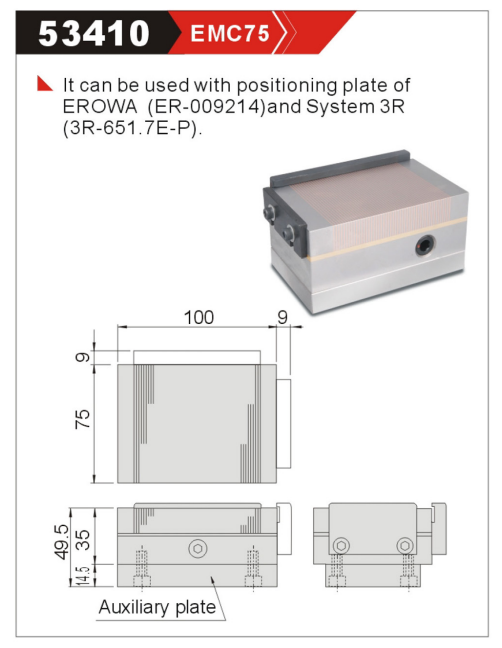 53410 EMC75

It can be used with positioning plate of EROWA (ER-009214)and System 3R (3R-651.7E-P).

100
9
9
75
49.5
35
14.5
Auxiliary plate