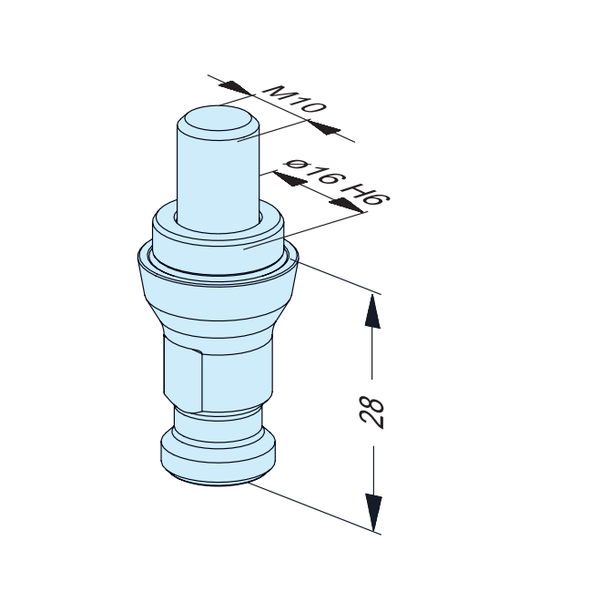 M10

ø16 H6

28