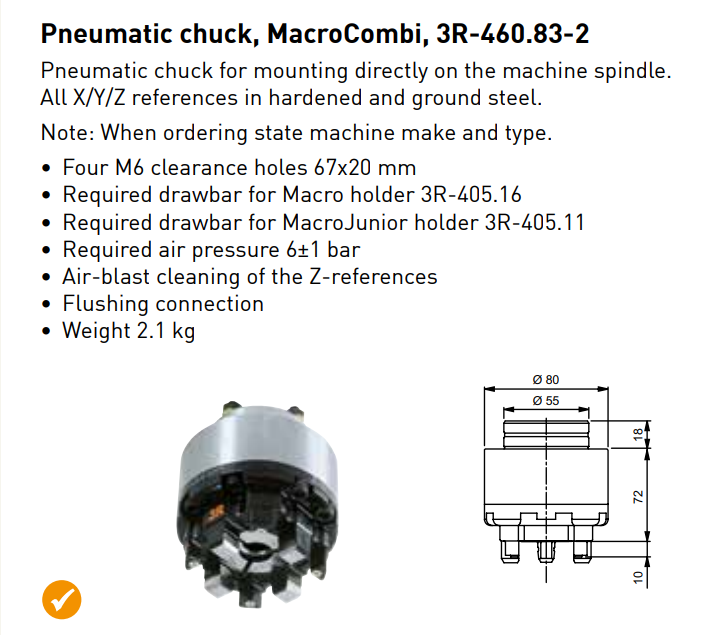 Pneumatic chuck, MacroCombi, 3R-460.83-2

Pneumatic chuck for mounting directly on the machine spindle. All X/Y/Z references in hardened and ground steel.

Note: When ordering state machine make and type.

• Four M6 clearance holes 67x20 mm
• Required drawbar for Macro holder 3R-405.16
• Required drawbar for MacroJunior holder 3R-405.11
• Required air pressure 6±1 bar
• Air-blast cleaning of the Z-references
• Flushing connection
• Weight 2.1 kg

Ø 80
Ø 55
18
72
10