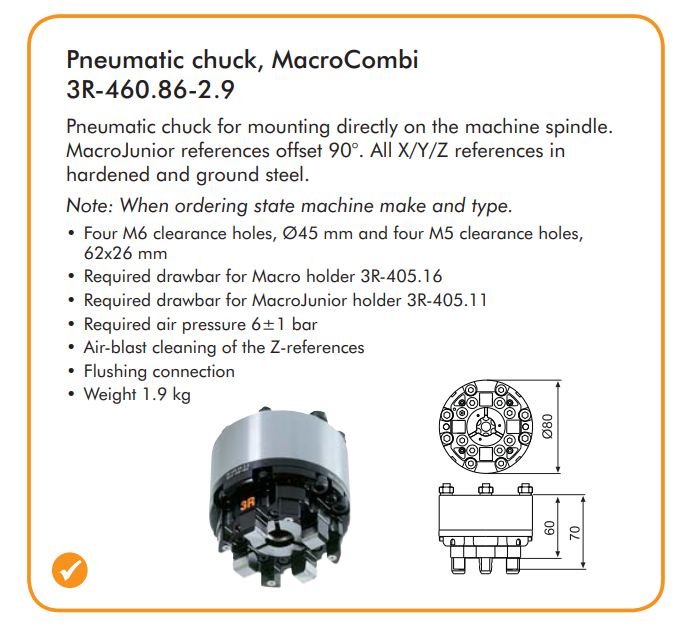 Pneumatic chuck, MacroCombi
3R-460.86-2.9

Pneumatic chuck for mounting directly on the machine spindle. MacroJunior references offset 90°. All X/Y/Z references in hardened and ground steel.

Note: When ordering state machine make and type.

• Four M6 clearance holes, Ø45 mm and four M5 clearance holes, 62x26 mm
• Required drawbar for Macro holder 3R-405.16
• Required drawbar for MacroJunior holder 3R-405.11
• Required air pressure 6±1 bar
• Air-blast cleaning of the Z-references
• Flushing connection
• Weight 1.9 kg

3R

Ø80

60

70