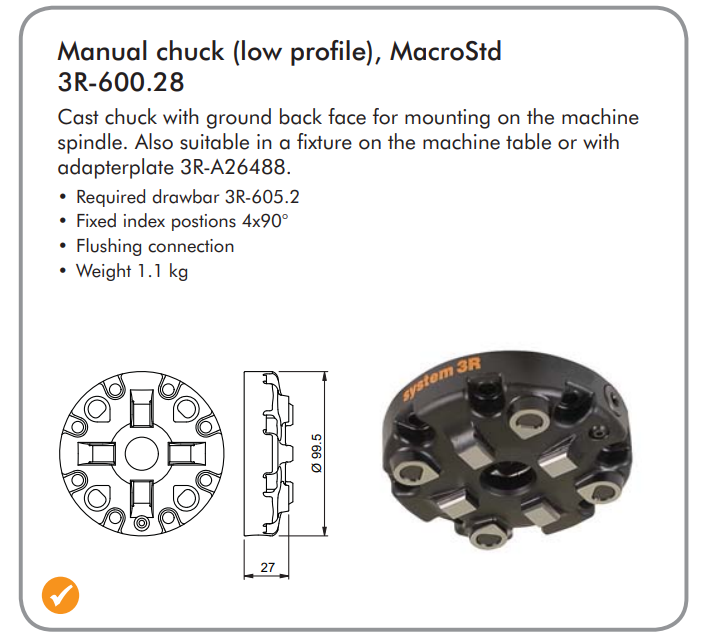 Manual chuck (low profile), MacroStd
3R-600.28

Cast chuck with ground back face for mounting on the machine spindle. Also suitable in a fixture on the machine table or with adapterplate 3R-A26488.

• Required drawbar 3R-605.2
• Fixed index postions 4x90°
• Flushing connection
• Weight 1.1 kg

Ø 99.5

27

system 3R