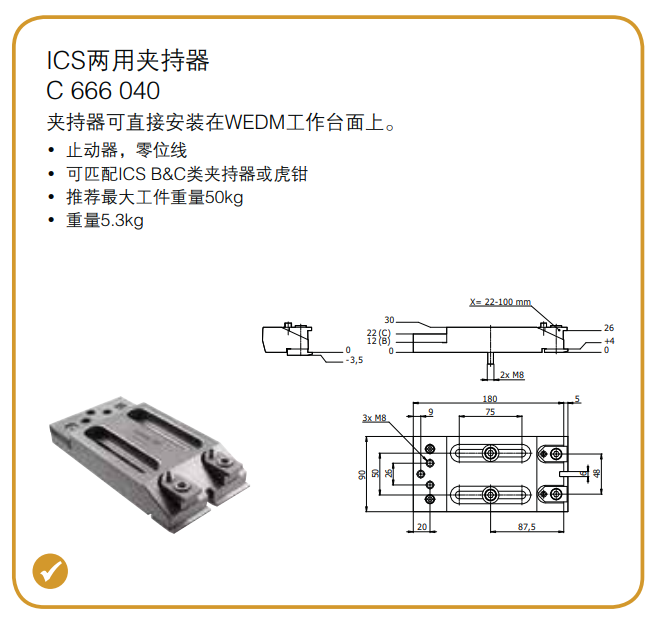 ICS两用夹持器
C 666 040

夹持器可直接安装在WEDM工作台面上。

• 止动器，零位线
• 可匹配ICS B&C类夹持器或虎钳
• 推荐最大工件重量50kg
• 重量5.3kg

0
-3,5

X= 22-100 mm
30
22 (C)
12 (B)
0
26
+4
0
2x M8

180
5
9
75
3x M8
90
50
26
6
48
20
87,5