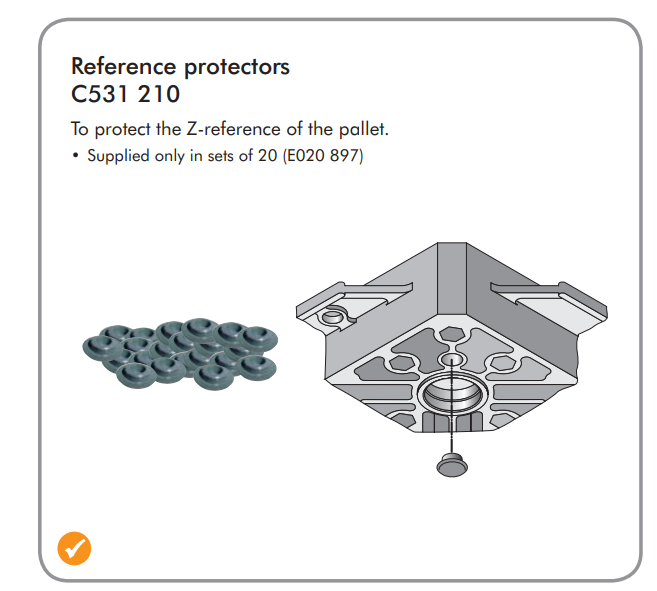 Reference protectors
C531 210

To protect the Z-reference of the pallet.

• Supplied only in sets of 20 (E020 897)