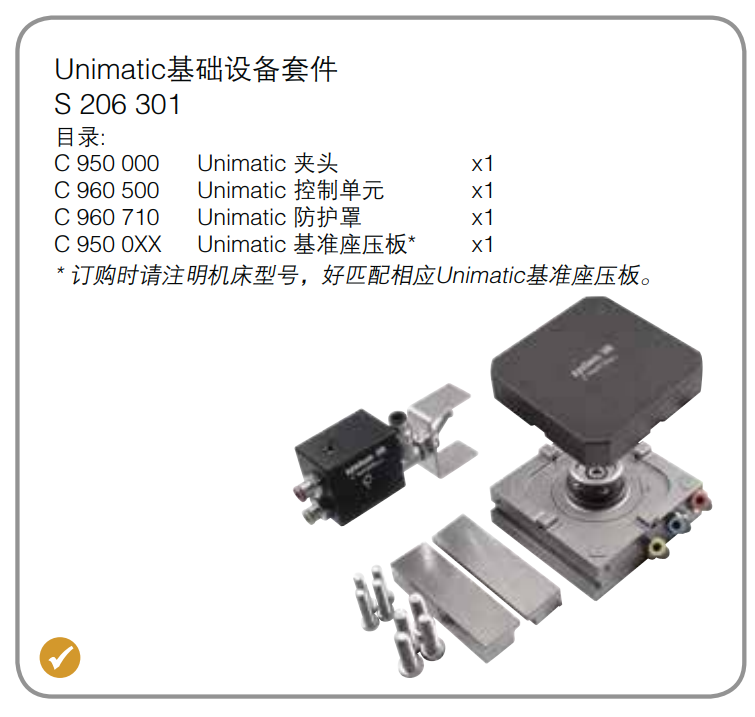 Unimatic基础设备套件
S 206 301
目录:

| C 950 000 | Unimatic 夹头 | x1 |
|---|---|---|
| C 960 500 | Unimatic 控制单元 | x1 |
| C 960 710 | Unimatic 防护罩 | x1 |
| C 950 0XX | Unimatic 基准座压板* | x1 |

* 订购时请注明机床型号，好匹配相应Unimatic基准座压板。