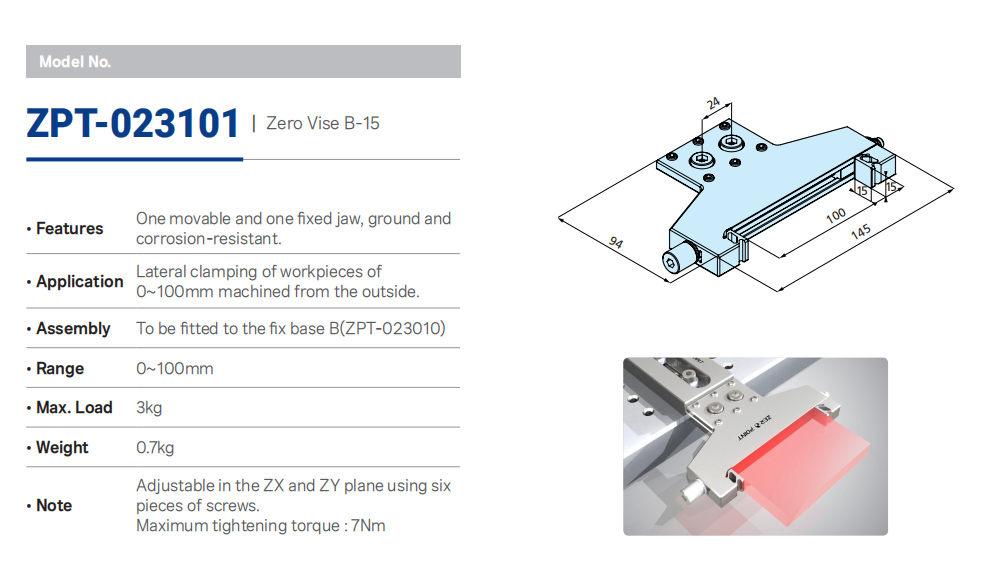 Model No.

ZPT-023101 | Zero Vise B-15

| | |
|---|---|
| • Features | One movable and one fixed jaw, ground and corrosion-resistant. |
| • Application | Lateral clamping of workpieces of 0~100mm machined from the outside. |
| • Assembly | To be fitted to the fix base B(ZPT-023010) |
| • Range | 0~100mm |
| • Max. Load | 3kg |
| • Weight | 0.7kg |
| • Note | Adjustable in the ZX and ZY plane using six pieces of screws. Maximum tightening torque : 7Nm |

24
15
15
100
145
94

ZERO POINT