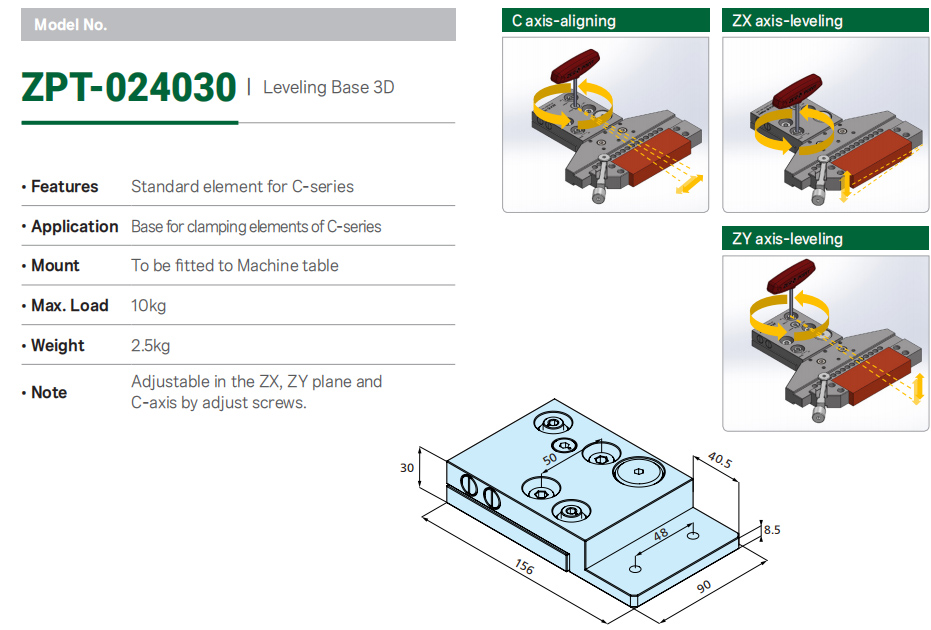 Model No.

ZPT-024030 | Leveling Base 3D

| | |
|---|---|
| • Features | Standard element for C-series |
| • Application | Base for clamping elements of C-series |
| • Mount | To be fitted to Machine table |
| • Max. Load | 10kg |
| • Weight | 2.5kg |
| • Note | Adjustable in the ZX, ZY plane and C-axis by adjust screws. |

C axis-aligning

ZX axis-leveling

ZY axis-leveling

30

50

40.5

48

8.5

156

90