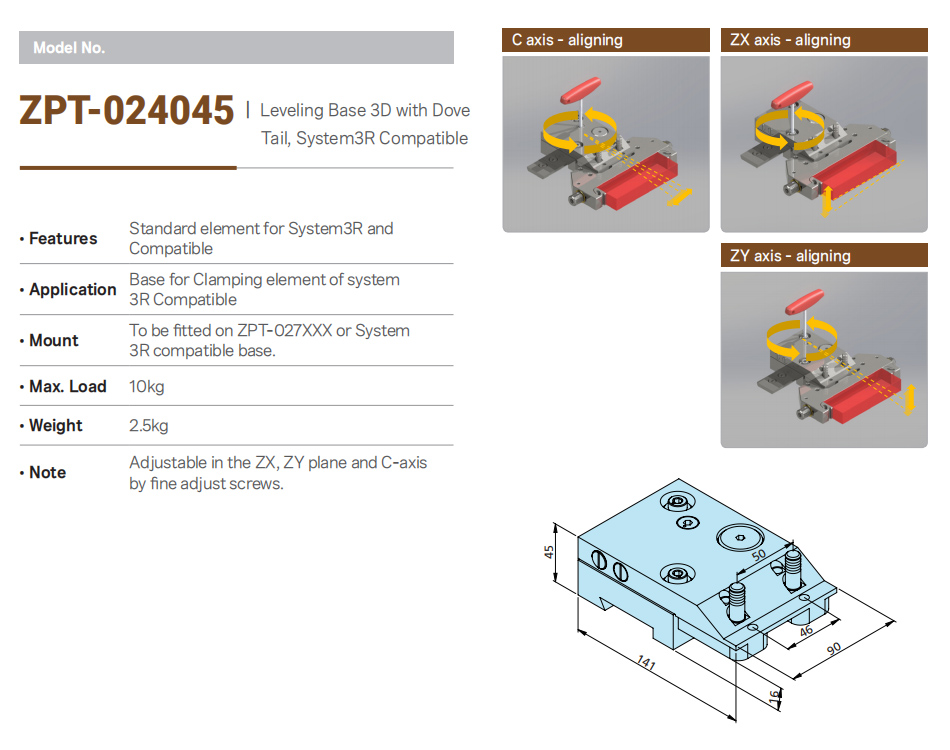 Model No.

ZPT-024045 | Leveling Base 3D with Dove Tail, System3R Compatible

| | |
|---|---|
| • Features | Standard element for System3R and Compatible |
| • Application | Base for Clamping element of system 3R Compatible |
| • Mount | To be fitted on ZPT-027XXX or System 3R compatible base. |
| • Max. Load | 10kg |
| • Weight | 2.5kg |
| • Note | Adjustable in the ZX, ZY plane and C-axis by fine adjust screws. |

C axis - aligning

ZX axis - aligning

ZY axis - aligning

45
50
46
90
141
16