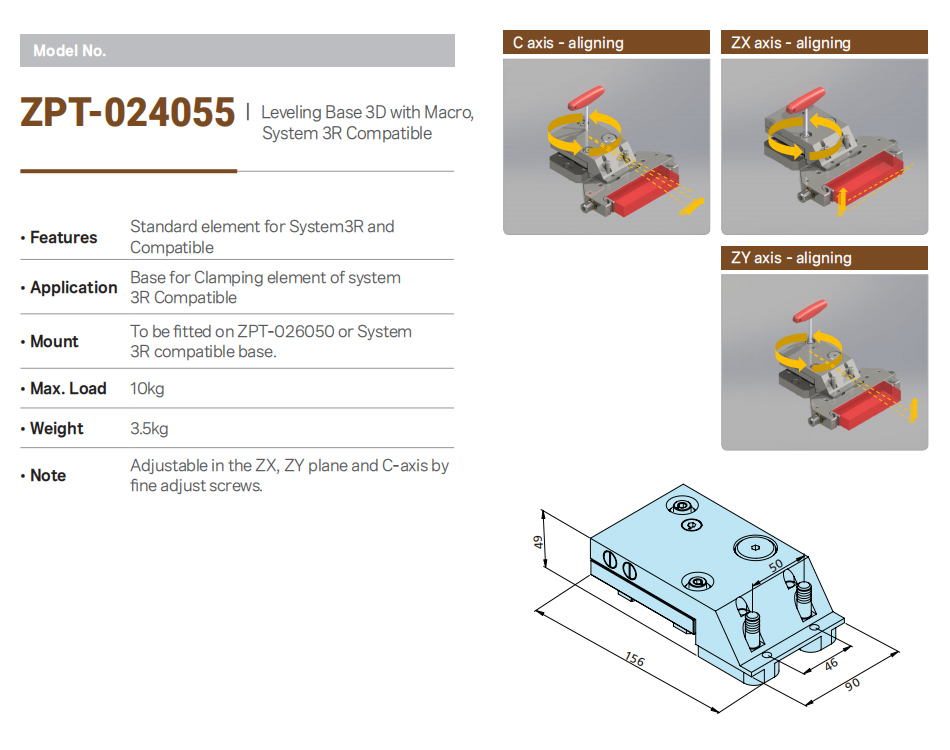 Model No.

ZPT-024055 | Leveling Base 3D with Macro, System 3R Compatible

| | |
|---|---|
| • Features | Standard element for System3R and Compatible |
| • Application | Base for Clamping element of system 3R Compatible |
| • Mount | To be fitted on ZPT-026050 or System 3R compatible base. |
| • Max. Load | 10kg |
| • Weight | 3.5kg |
| • Note | Adjustable in the ZX, ZY plane and C-axis by fine adjust screws. |

C axis - aligning

ZX axis - aligning

ZY axis - aligning

49

50

156

46

90