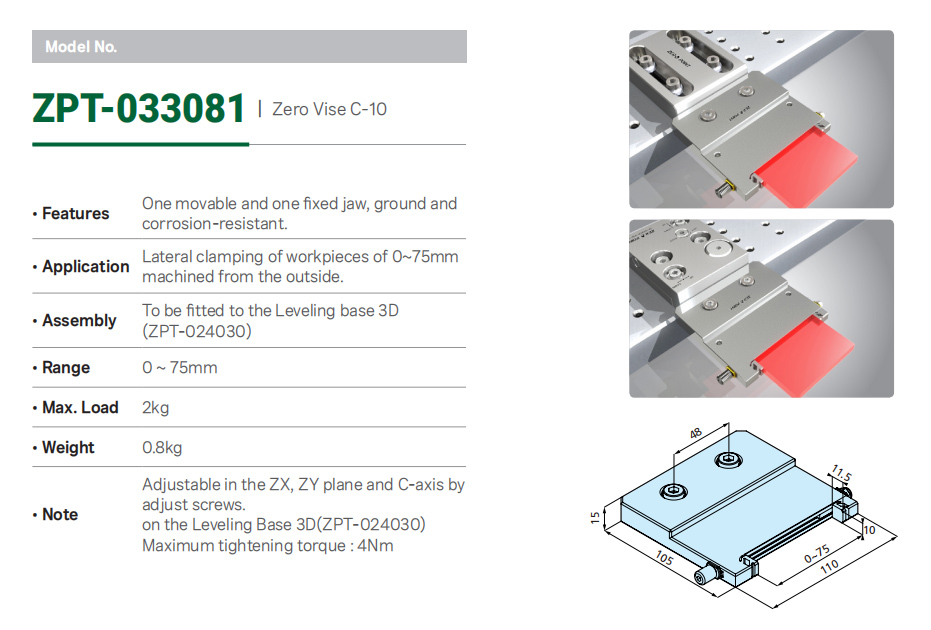 Model No.

ZPT-033081 | Zero Vise C-10

| | |
|---|---|
| • Features | One movable and one fixed jaw, ground and corrosion-resistant. |
| • Application | Lateral clamping of workpieces of 0~75mm machined from the outside. |
| • Assembly | To be fitted to the Leveling base 3D (ZPT-024030) |
| • Range | 0 ~ 75mm |
| • Max. Load | 2kg |
| • Weight | 0.8kg |
| • Note | Adjustable in the ZX, ZY plane and C-axis by adjust screws. on the Leveling Base 3D(ZPT-024030) Maximum tightening torque : 4Nm |

48
11.5
15
10
105
0~75
110