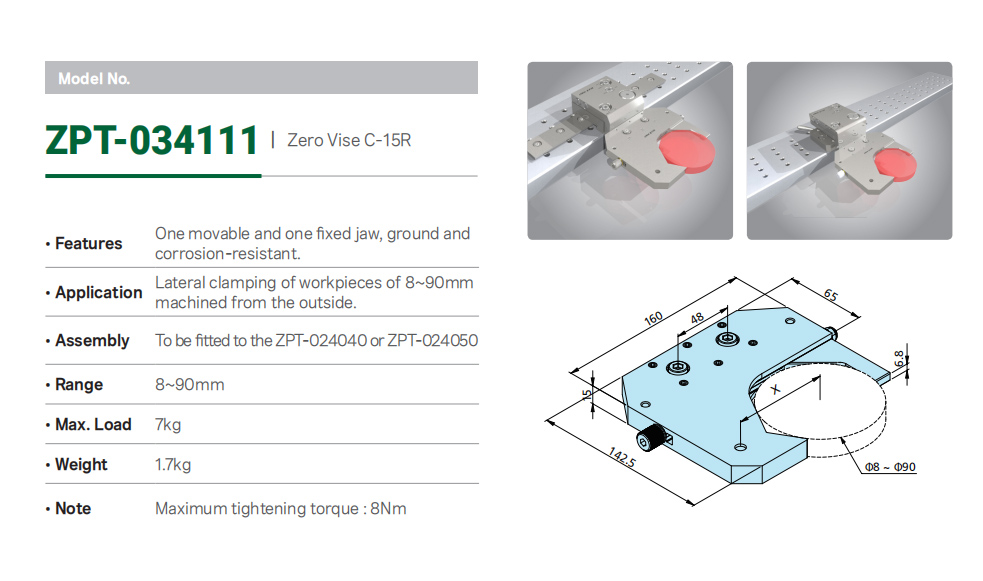 Model No.

ZPT-034111 | Zero Vise C-15R

| | |
|---|---|
| • Features | One movable and one fixed jaw, ground and corrosion-resistant. |
| • Application | Lateral clamping of workpieces of 8~90mm machined from the outside. |
| • Assembly | To be fitted to the ZPT-024040 or ZPT-024050 |
| • Range | 8~90mm |
| • Max. Load | 7kg |
| • Weight | 1.7kg |
| • Note | Maximum tightening torque : 8Nm |

160
48
65
6.8
15
X
142.5
Φ8 ~ Φ90