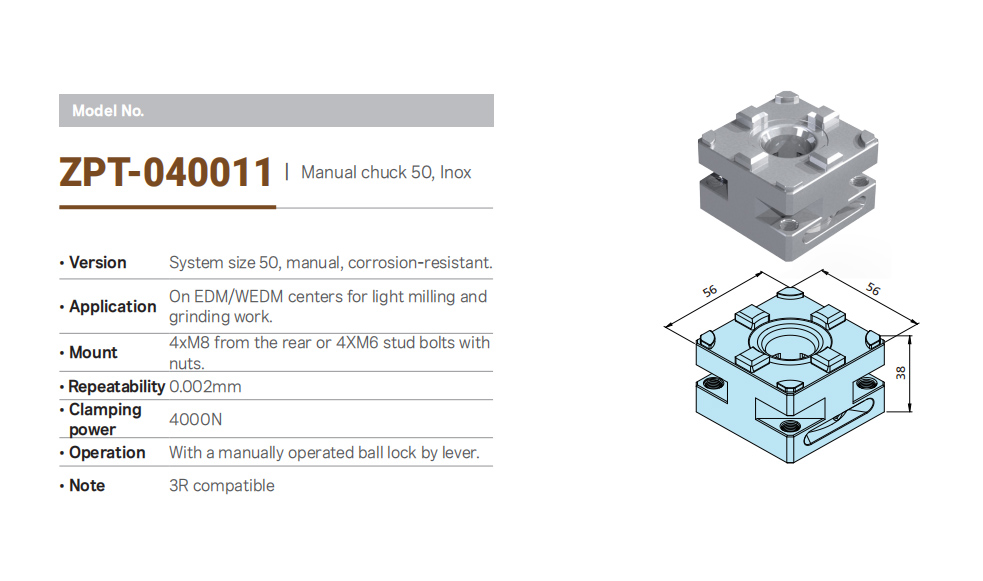 Model No.

ZPT-040011 | Manual chuck 50, Inox

| | |
|---|---|
| • Version | System size 50, manual, corrosion-resistant. |
| • Application | On EDM/WEDM centers for light milling and grinding work. |
| • Mount | 4xM8 from the rear or 4XM6 stud bolts with nuts. |
| • Repeatability | 0.002mm |
| • Clamping power | 4000N |
| • Operation | With a manually operated ball lock by lever. |
| • Note | 3R compatible |

56
56
38