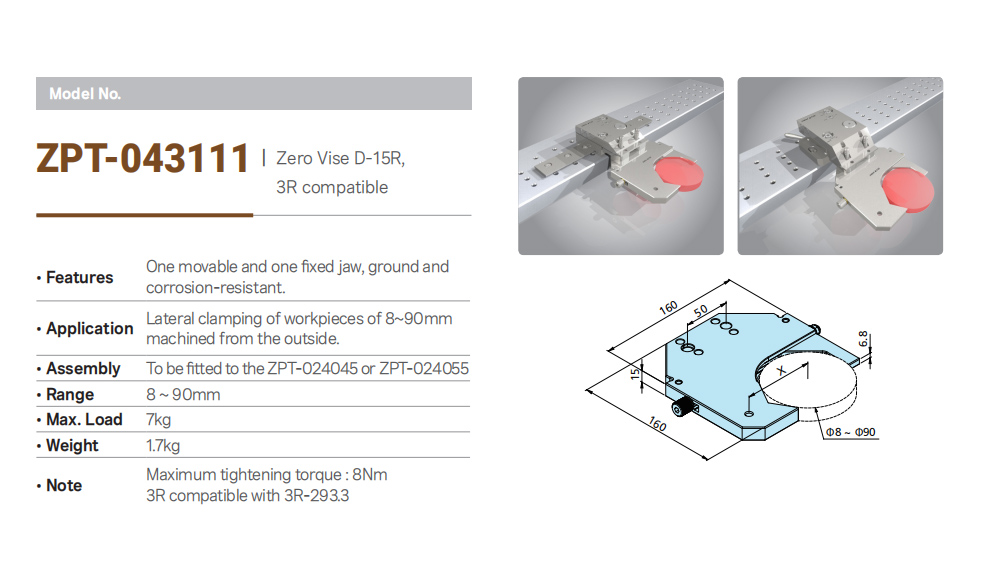 Model No.

ZPT-043111 | Zero Vise D-15R, 3R compatible

| | |
|---|---|
| • Features | One movable and one fixed jaw, ground and corrosion-resistant. |
| • Application | Lateral clamping of workpieces of 8~90mm machined from the outside. |
| • Assembly | To be fitted to the ZPT-024045 or ZPT-024055 |
| • Range | 8 ~ 90mm |
| • Max. Load | 7kg |
| • Weight | 1.7kg |
| • Note | Maximum tightening torque : 8Nm 3R compatible with 3R-293.3 |

160
50
6.8
15
X
160
Φ8 ~ Φ90