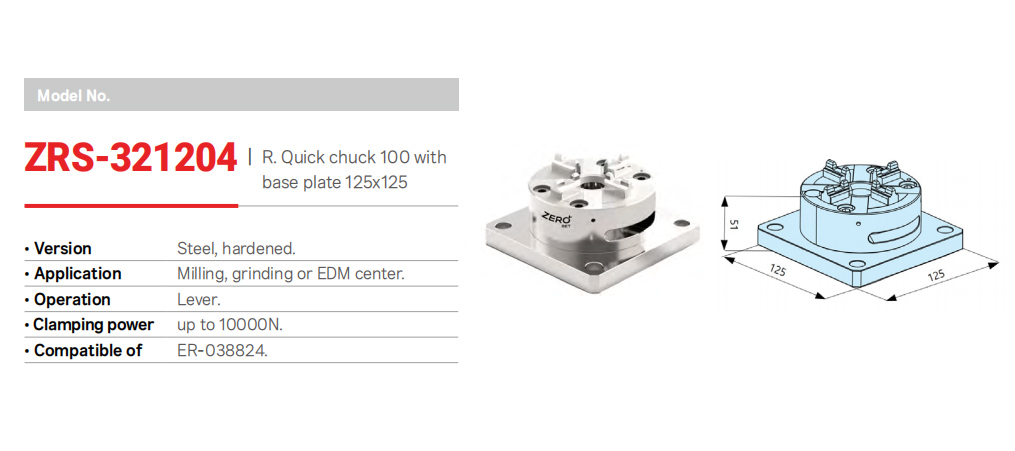 Model No.

ZRS-321204 | R. Quick chuck 100 with base plate 125x125

| | |
|---|---|
| • Version | Steel, hardened. |
| • Application | Milling, grinding or EDM center. |
| • Operation | Lever. |
| • Clamping power | up to 10000N. |
| • Compatible of | ER-038824. |

ZERO SET

51

125

125