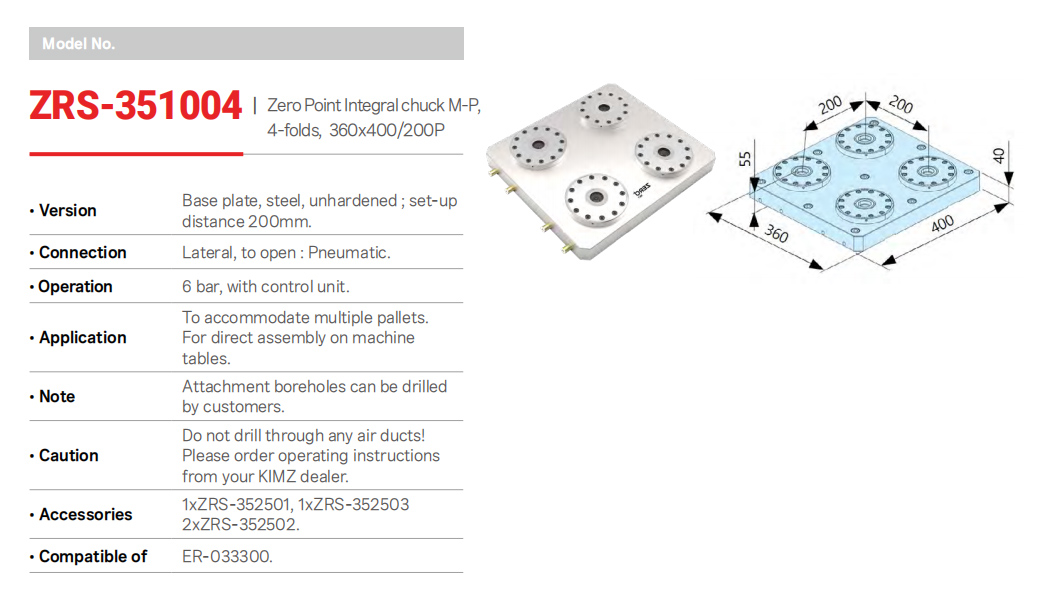 Model No.

ZRS-351004 | Zero Point Integral chuck M-P, 4-folds, 360x400/200P

| | |
|---|---|
| • Version | Base plate, steel, unhardened ; set-up distance 200mm. |
| • Connection | Lateral, to open : Pneumatic. |
| • Operation | 6 bar, with control unit. |
| • Application | To accommodate multiple pallets. For direct assembly on machine tables. |
| • Note | Attachment boreholes can be drilled by customers. |
| • Caution | Do not drill through any air ducts! Please order operating instructions from your KIMZ dealer. |
| • Accessories | 1xZRS-352501, 1xZRS-352503 2xZRS-352502. |
| • Compatible of | ER-033300. |

200
200
55
40
360
400