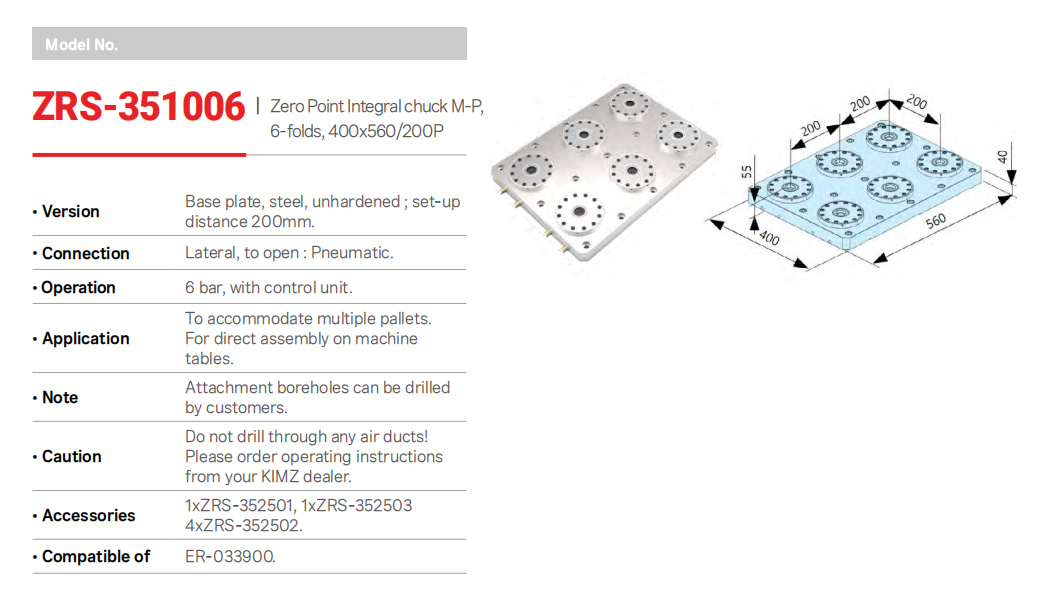 Model No.

ZRS-351006 | Zero Point Integral chuck M-P, 6-folds, 400x560/200P

| | |
|---|---|
| • Version | Base plate, steel, unhardened ; set-up distance 200mm. |
| • Connection | Lateral, to open : Pneumatic. |
| • Operation | 6 bar, with control unit. |
| • Application | To accommodate multiple pallets. For direct assembly on machine tables. |
| • Note | Attachment boreholes can be drilled by customers. |
| • Caution | Do not drill through any air ducts! Please order operating instructions from your KIMZ dealer. |
| • Accessories | 1xZRS-352501, 1xZRS-352503 4xZRS-352502. |
| • Compatible of | ER-033900. |

200
200
200
55
40
400
560