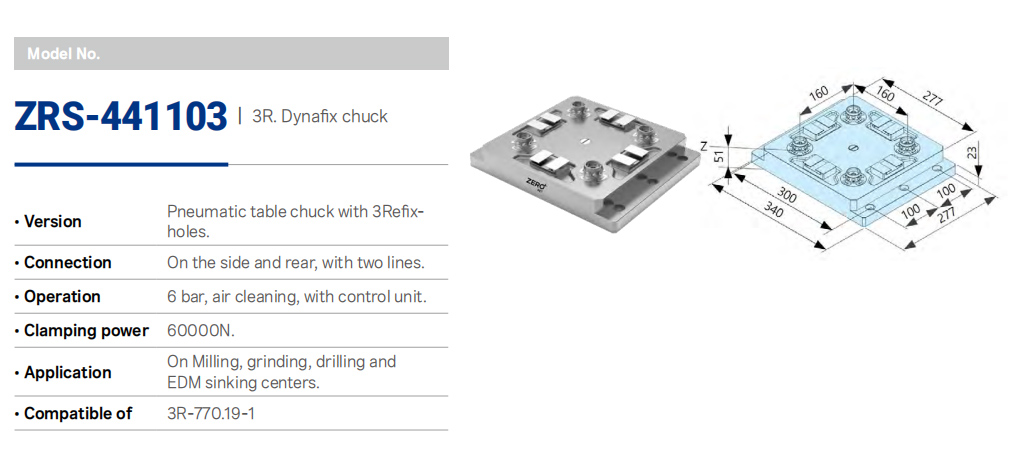 Model No.

ZRS-441103 | 3R. Dynafix chuck

| | |
|---|---|
| • Version | Pneumatic table chuck with 3Refix-holes. |
| • Connection | On the side and rear, with two lines. |
| • Operation | 6 bar, air cleaning, with control unit. |
| • Clamping power | 60000N. |
| • Application | On Milling, grinding, drilling and EDM sinking centers. |
| • Compatible of | 3R-770.19-1 |

ZERO

160
160
277
Z
51
23
300
340
100
100
277